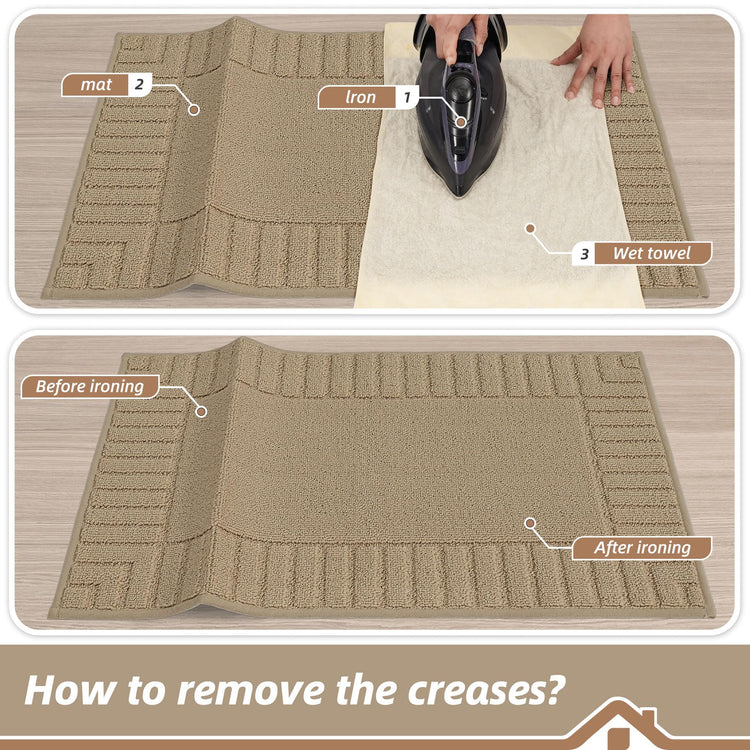 mat 2

Iron 1

3 Wet towel

Before ironing

After ironing

How to remove the creases?