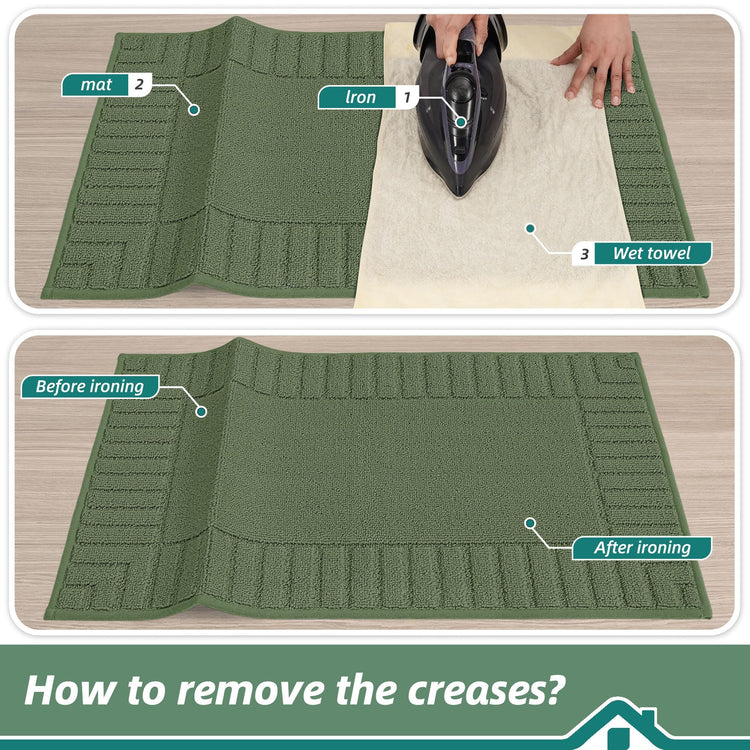 mat 2

Iron 1

3 Wet towel

Before ironing

After ironing

How to remove the creases?