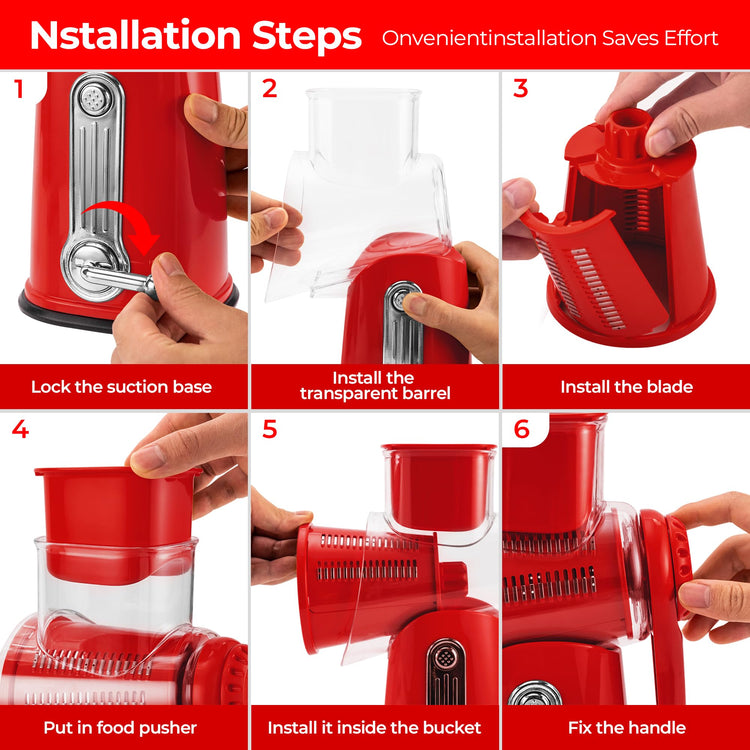 Nstallation Steps Onvenientinstallation Saves Effort

1

Lock the suction base

2

Install the transparent barrel

3

Install the blade

4

Put in food pusher

5

Install it inside the bucket

6

Fix the handle