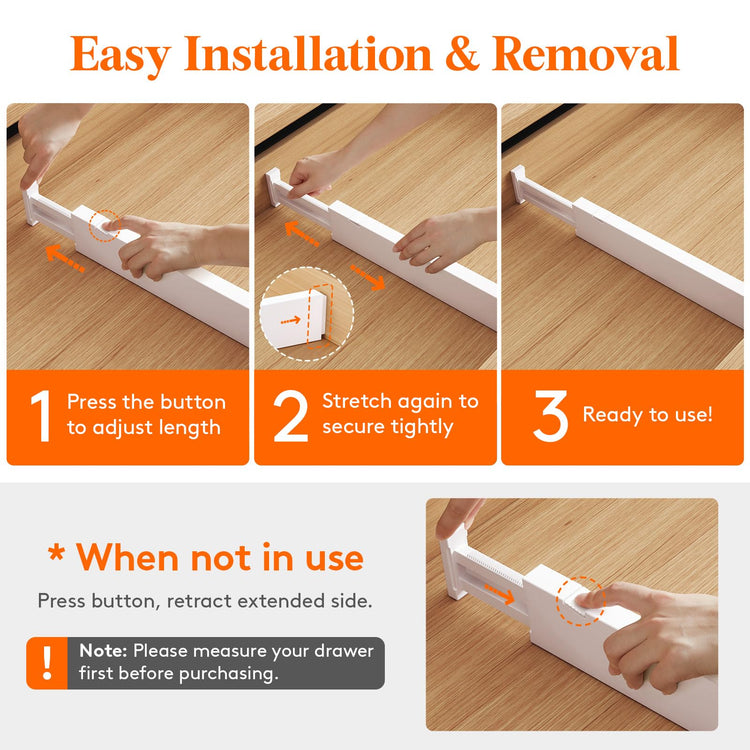 Easy Installation & Removal

1 Press the button to adjust length

2 Stretch again to secure tightly

3 Ready to use!

* When not in use

Press button, retract extended side.

! Note: Please measure your drawer first before purchasing.