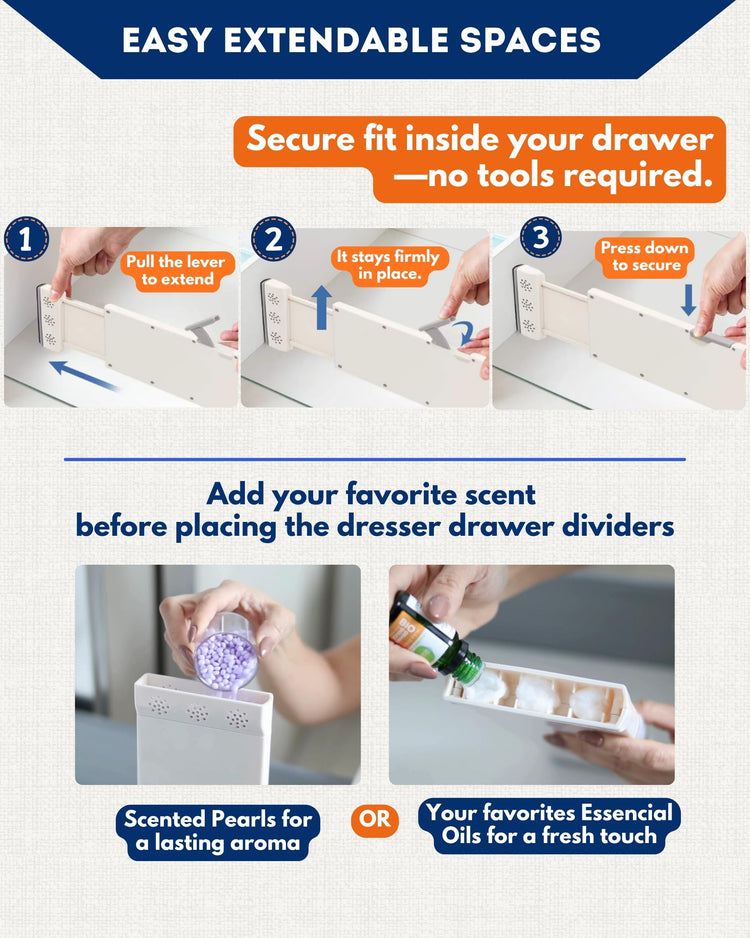 EASY EXTENDABLE SPACES

Secure fit inside your drawer —no tools required.

1
Pull the lever to extend

2
It stays firmly in place.

3
Press down to secure

Add your favorite scent before placing the dresser drawer dividers

BIO

Scented Pearls for a lasting aroma

OR

Your favorites Essencial Oils for a fresh touch