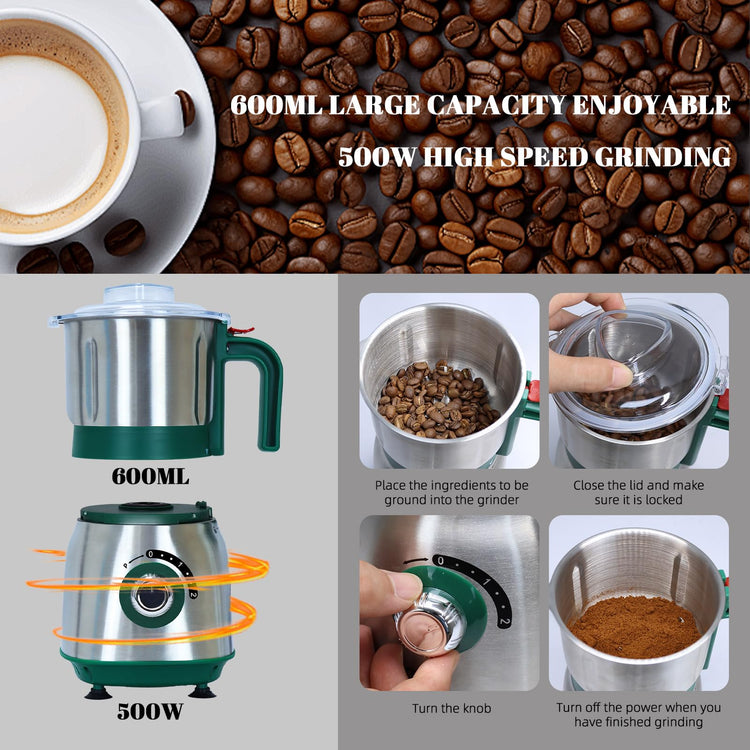 600ML LARGE CAPACITY ENJOYABLE

500W HIGH SPEED GRINDING

600ML

P 0 1 2

500W

Place the ingredients to be ground into the grinder

Close the lid and make sure it is locked

0 1 2

Turn the knob

Turn off the power when you have finished grinding