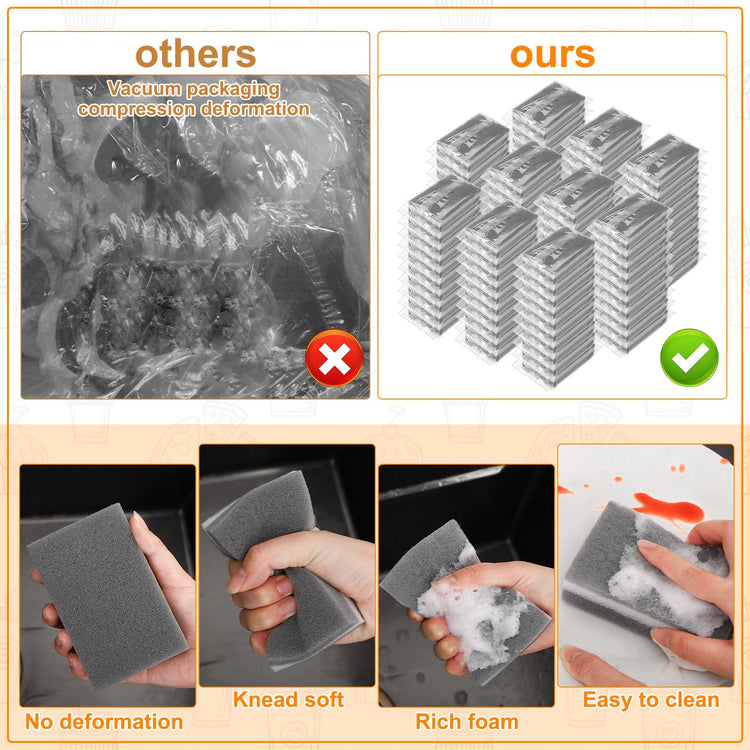 others

Vacuum packaging compression deformation

ours

No deformation

Knead soft

Rich foam

Easy to clean