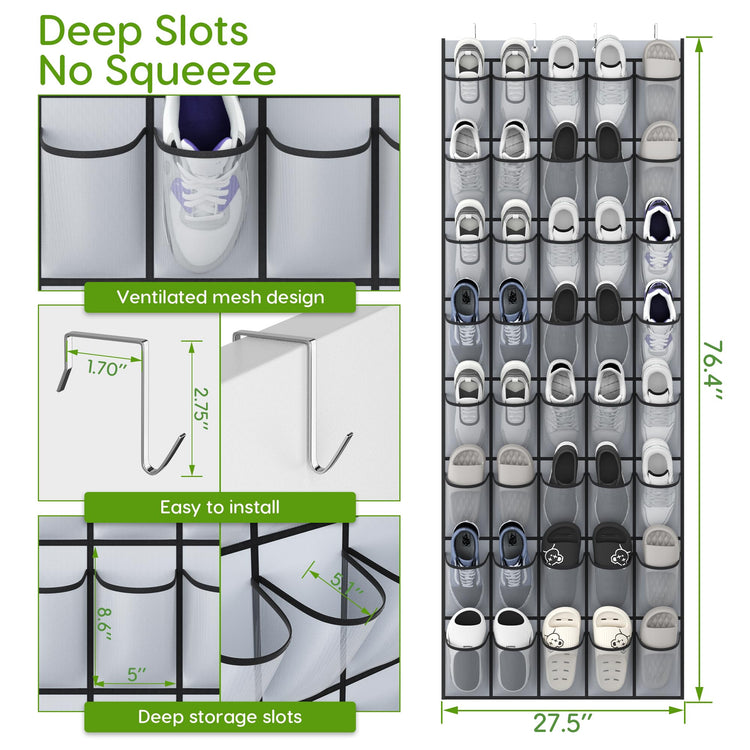 Deep Slots No Squeeze

Ventilated mesh design

1.70″

2.75″

Easy to install

8.6″

5″

5.1″

Deep storage slots

76.4″

27.5″