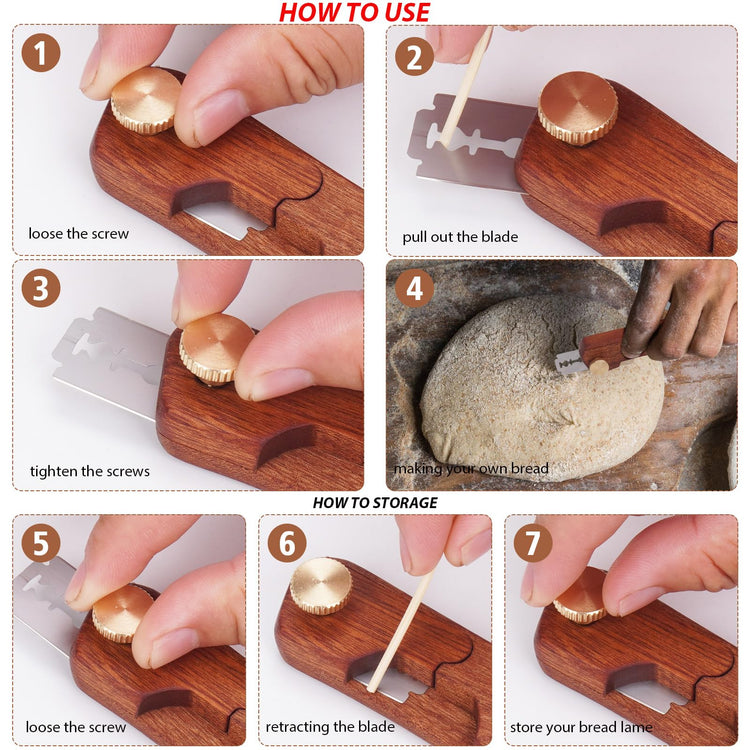 HOW TO USE

1

loose the screw

2

pull out the blade

3

tighten the screws

4

making your own bread

HOW TO STORAGE

5

loose the screw

6

retracting the blade

7

store your bread lame