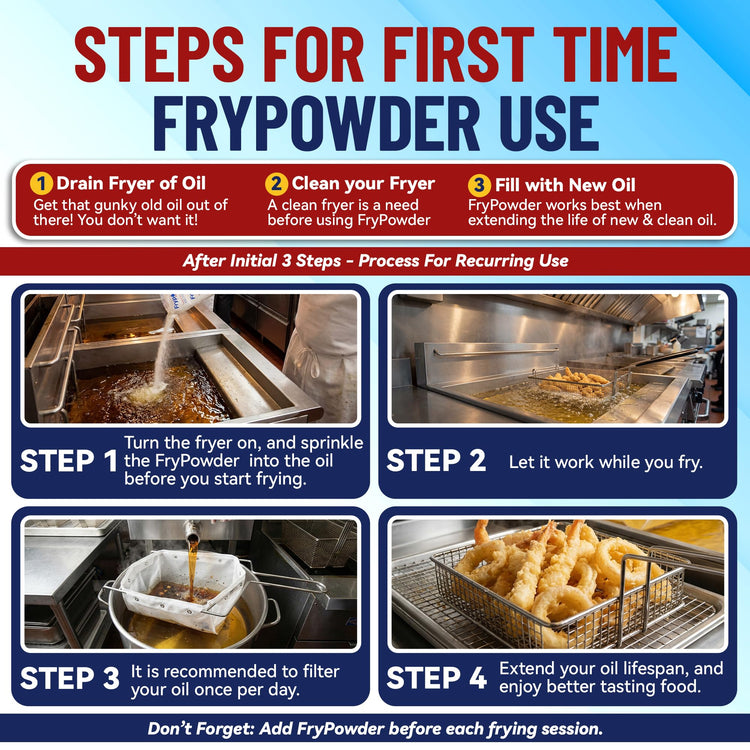 STEPS FOR FIRST TIME FRYPOWDER USE

1 Drain Fryer of Oil
Get that gunky old oil out of there! You don't want it!

2 Clean your Fryer
A clean fryer is a need before using FryPowder

3 Fill with New Oil
FryPowder works best when extending the life of new & clean oil.

After Initial 3 Steps - Process For Recurring Use

STEP 1 Turn the fryer on, and sprinkle the FryPowder into the oil before you start frying.

STEP 2 Let it work while you fry.

STEP 3 It is recommended to filter your oil once per day.

STEP 4 Extend your oil lifespan, and enjoy better tasting food.

Don't Forget: Add FryPowder before each frying session.