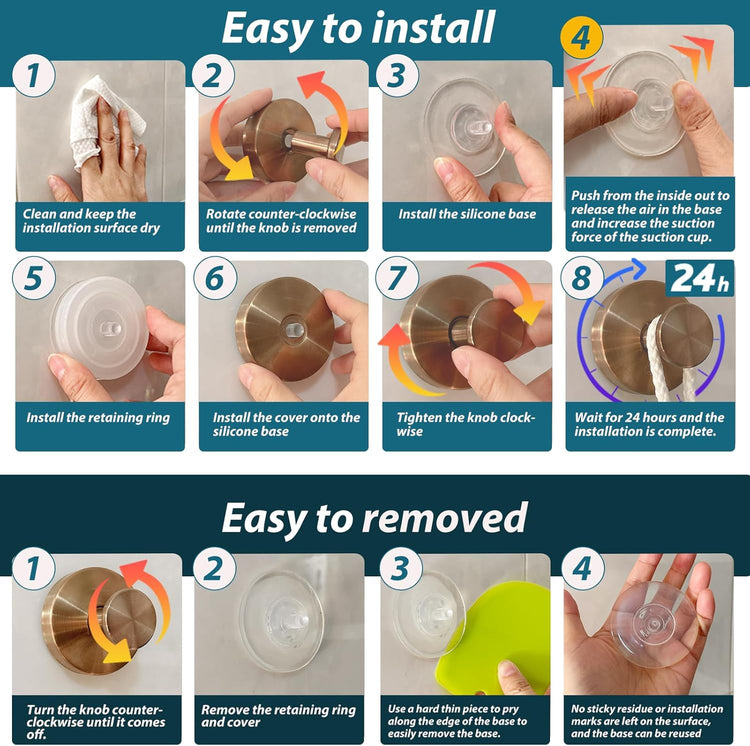 Easy to install

1
Clean and keep the installation surface dry

2
Rotate counter-clockwise until the knob is removed

3
Install the silicone base

4
Push from the inside out to release the air in the base and increase the suction force of the suction cup.

5
Install the retaining ring

6
Install the cover onto the silicone base

7
Tighten the knob clockwise

8
24h
Wait for 24 hours and the installation is complete.

Easy to removed

1
Turn the knob counter-clockwise until it comes off.

2
Remove the retaining ring and cover

3
Use a hard thin piece to pry along the edge of the base to easily remove the base.

4
No sticky residue or installation marks are left on the surface, and the base can be reused