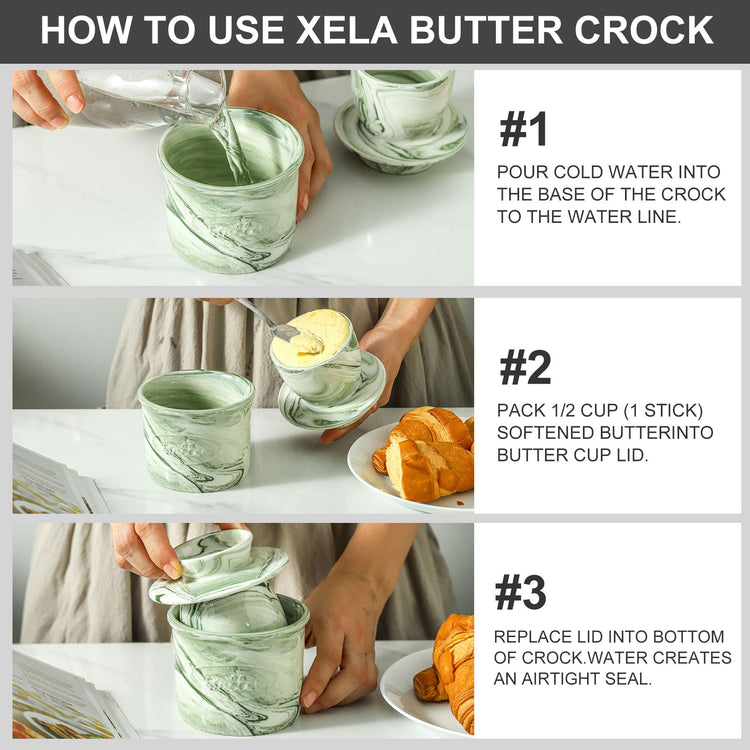 HOW TO USE XELA BUTTER CROCK

#1

POUR COLD WATER INTO THE BASE OF THE CROCK TO THE WATER LINE.

#2

PACK 1/2 CUP (1 STICK) SOFTENED BUTTERINTO BUTTER CUP LID.

#3

REPLACE LID INTO BOTTOM OF CROCK.WATER CREATES AN AIRTIGHT SEAL.