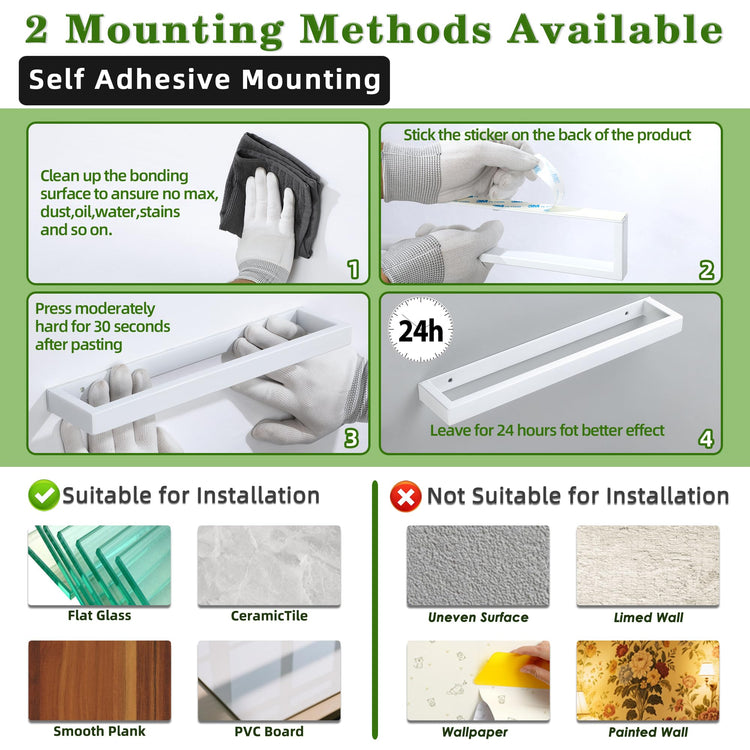 2 Mounting Methods Available

Self Adhesive Mounting

Clean up the bonding surface to ansure no max, dust,oil,water,stains and so on.

1

Stick the sticker on the back of the product

2

Press moderately hard for 30 seconds after pasting

3

24h

Leave for 24 hours fot better effect

4

Suitable for Installation

Flat Glass

CeramicTile

Smooth Plank

PVC Board

Not Suitable for Installation

Uneven Surface

Limed Wall

Wallpaper

Painted Wall