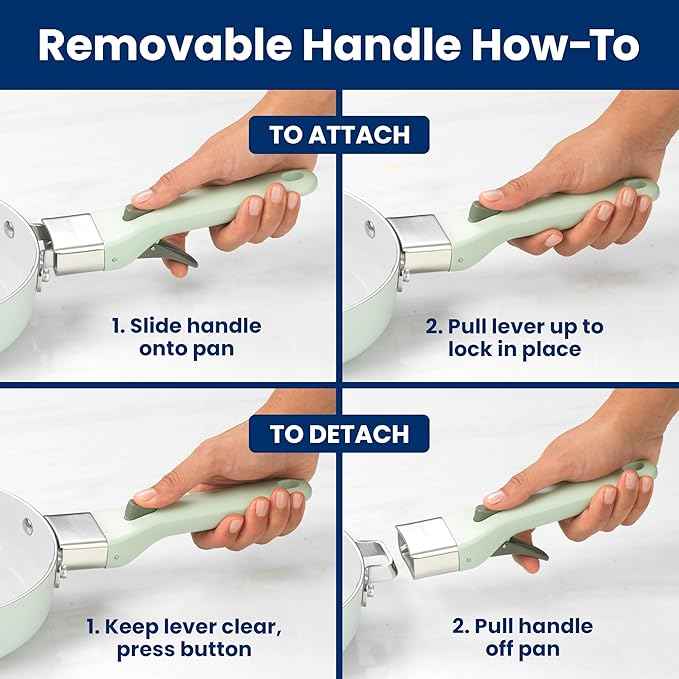 Removable Handle How-To

TO ATTACH

1. Slide handle onto pan

2. Pull lever up to lock in place

TO DETACH

1. Keep lever clear, press button

2. Pull handle off pan