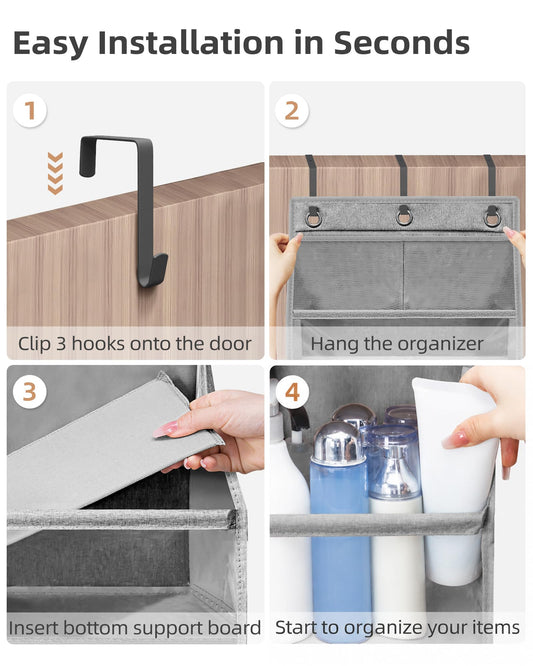 Easy Installation in Seconds

1

Clip 3 hooks onto the door

2

Hang the organizer

3

Insert bottom support board

4

Start to organize your items