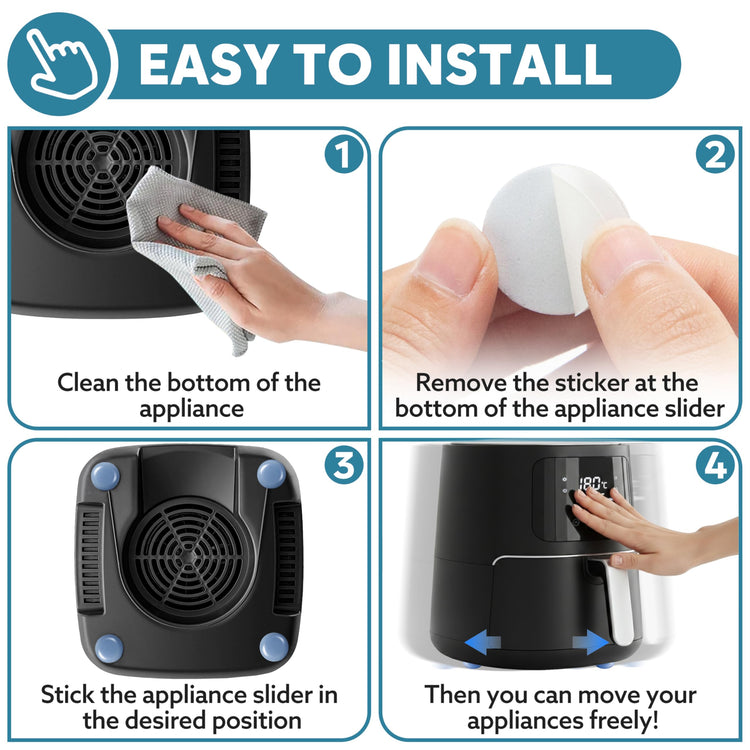 EASY TO INSTALL

1

Clean the bottom of the appliance

2

Remove the sticker at the bottom of the appliance slider

3

Stick the appliance slider in the desired position

4

180℃

Then you can move your appliances freely!