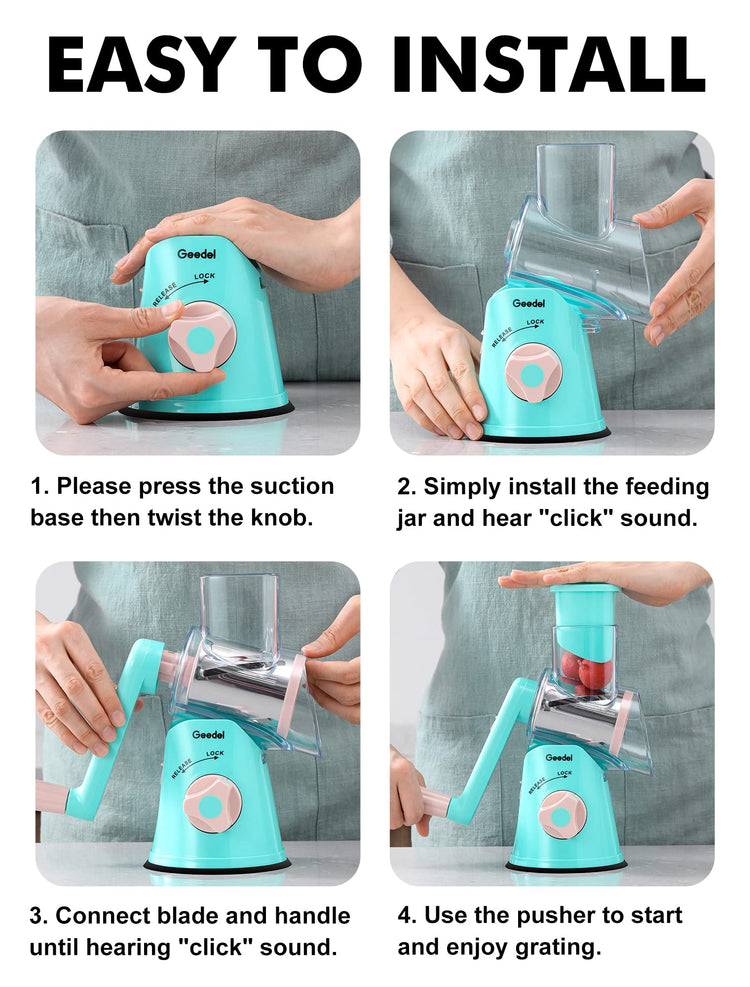 EASY TO INSTALL

Geedel
RELEASE LOCK

1. Please press the suction base then twist the knob.

Geedel
RELEASE LOCK

2. Simply install the feeding jar and hear "click" sound.

Geedel
RELEASE LOCK

3. Connect blade and handle until hearing "click" sound.

Geedel
RELEASE LOCK

4. Use the pusher to start and enjoy grating.