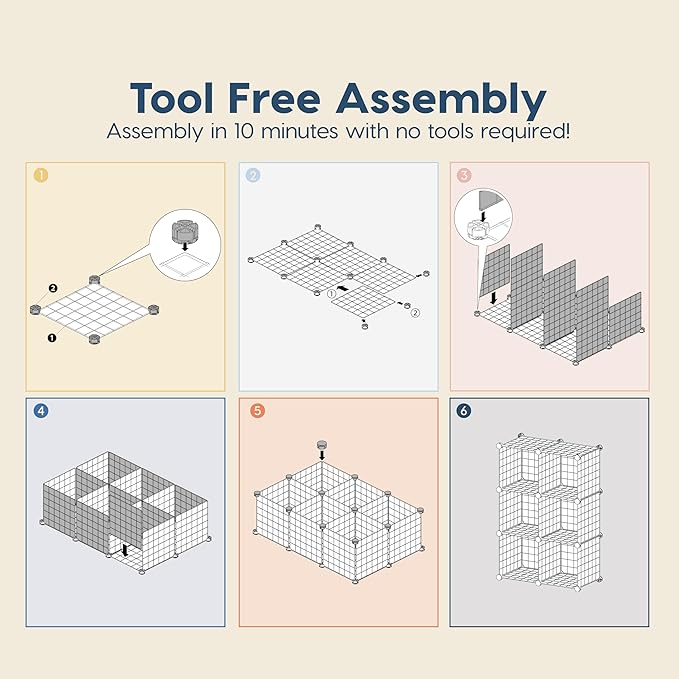 Tool Free Assembly
Assembly in 10 minutes with no tools required!

1
2
1

2
1
2

3

4

5

6