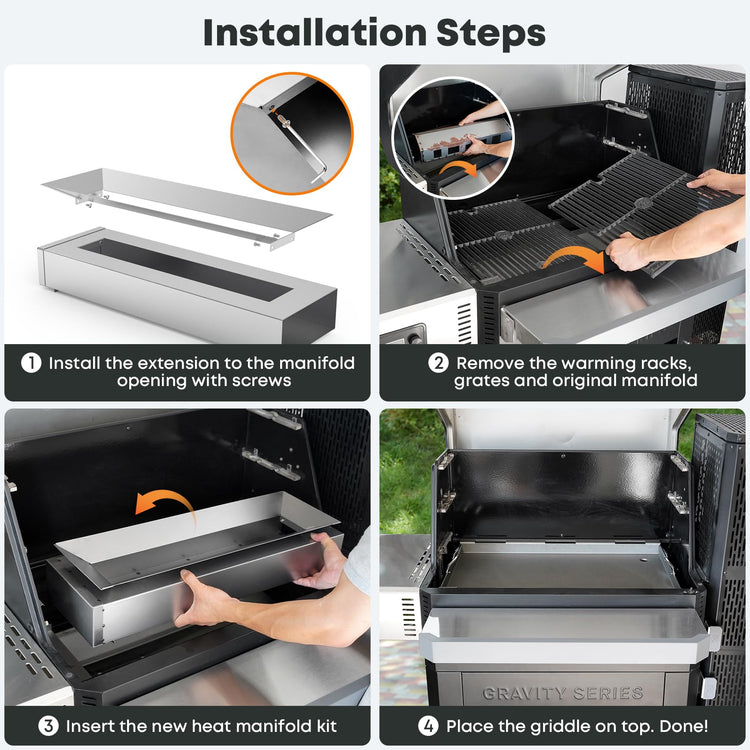 Installation Steps

1 Install the extension to the manifold opening with screws

2 Remove the warming racks, grates and original manifold

3 Insert the new heat manifold kit

GRAVITY SERIES

4 Place the griddle on top. Done!