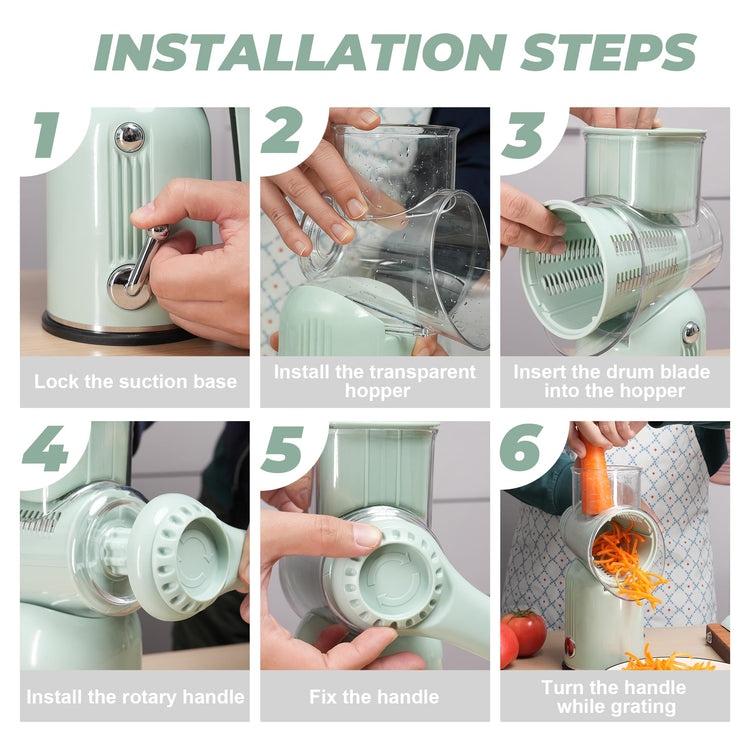 INSTALLATION STEPS

1
Lock the suction base

2
Install the transparent hopper

3
Insert the drum blade into the hopper

4
Install the rotary handle

5
Fix the handle

6
Turn the handle while grating