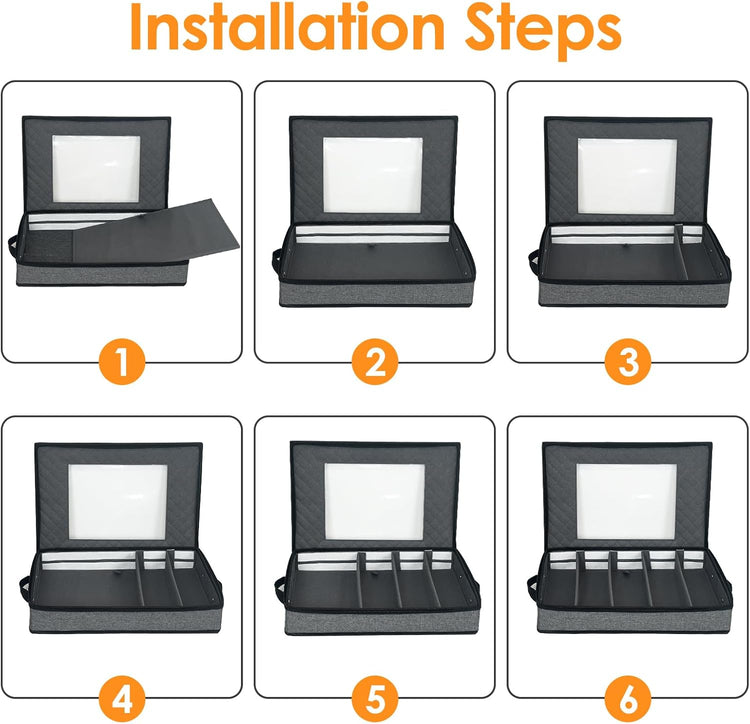 Installation Steps

1

2

3

4

5

6