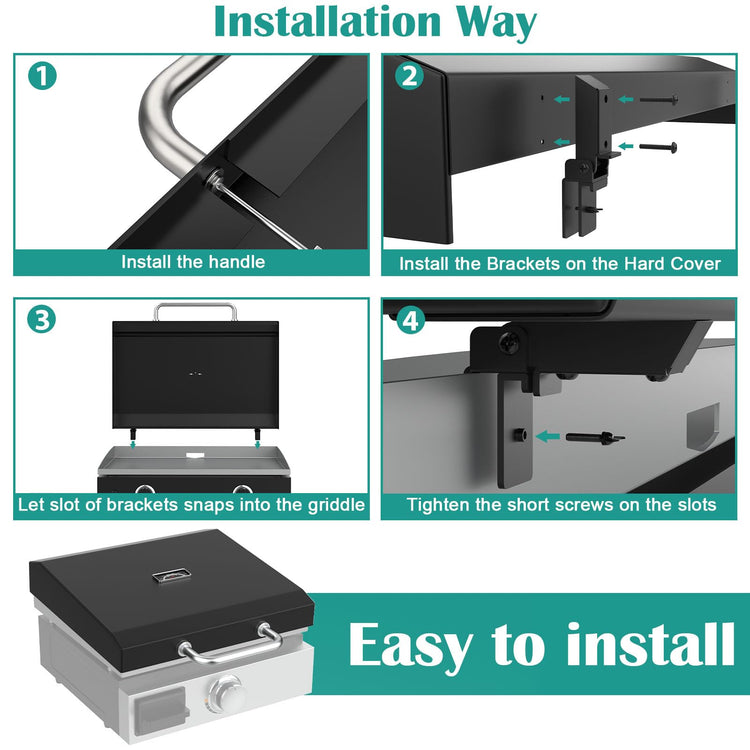 Installation Way

1
Install the handle

2
Install the Brackets on the Hard Cover

3
Let slot of brackets snaps into the griddle

4
Tighten the short screws on the slots

Easy to install