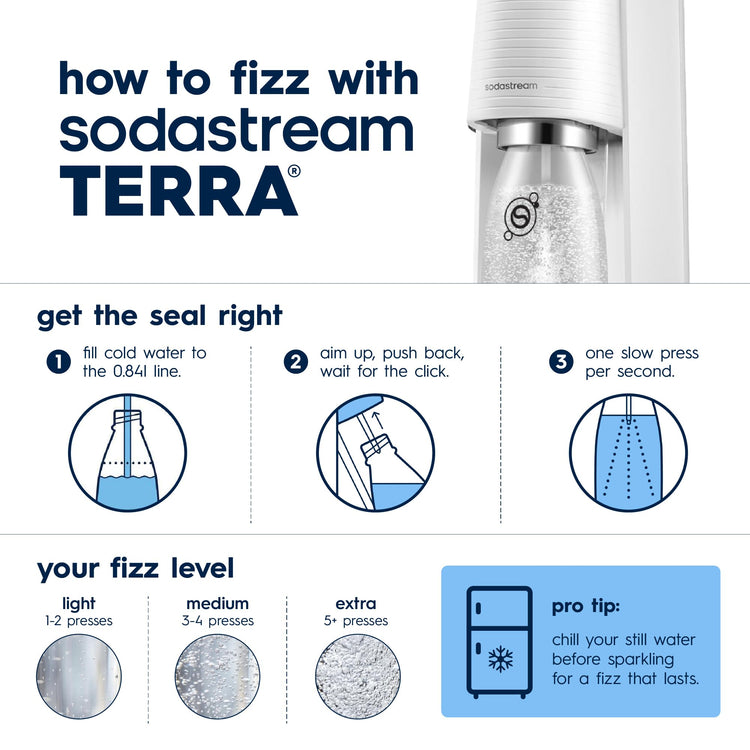 how to fizz with sodastream TERRA®

sodastream

get the seal right

1 fill cold water to the 0.84l line.

2 aim up, push back, wait for the click.

3 one slow press per second.

your fizz level

light
1-2 presses

medium
3-4 presses

extra
5+ presses

pro tip:
chill your still water before sparkling for a fizz that lasts.