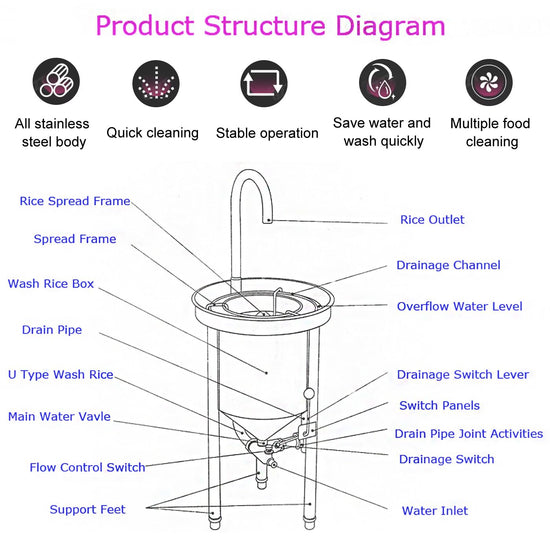 Product Structure Diagram

All stainless steel body

Quick cleaning

Stable operation

Save water and wash quickly

Multiple food cleaning

Rice Spread Frame

Spread Frame

Wash Rice Box

Drain Pipe

U Type Wash Rice

Main Water Vavle

Flow Control Switch

Support Feet

Rice Outlet

Drainage Channel

Overflow Water Level

Drainage Switch Lever

Switch Panels

Drain Pipe Joint Activities

Drainage Switch

Water Inlet