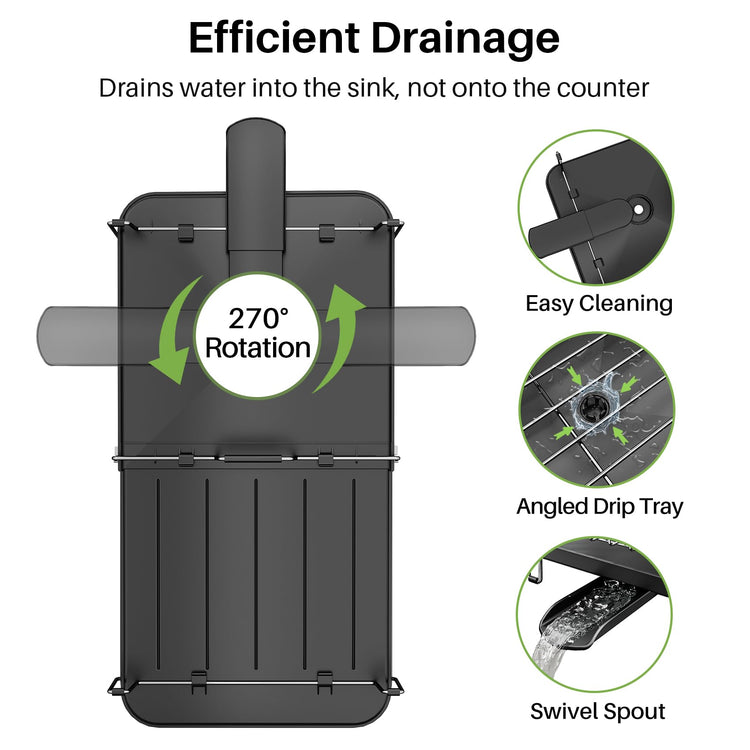 Efficient Drainage

Drains water into the sink, not onto the counter

270° Rotation

Easy Cleaning

Angled Drip Tray

Swivel Spout