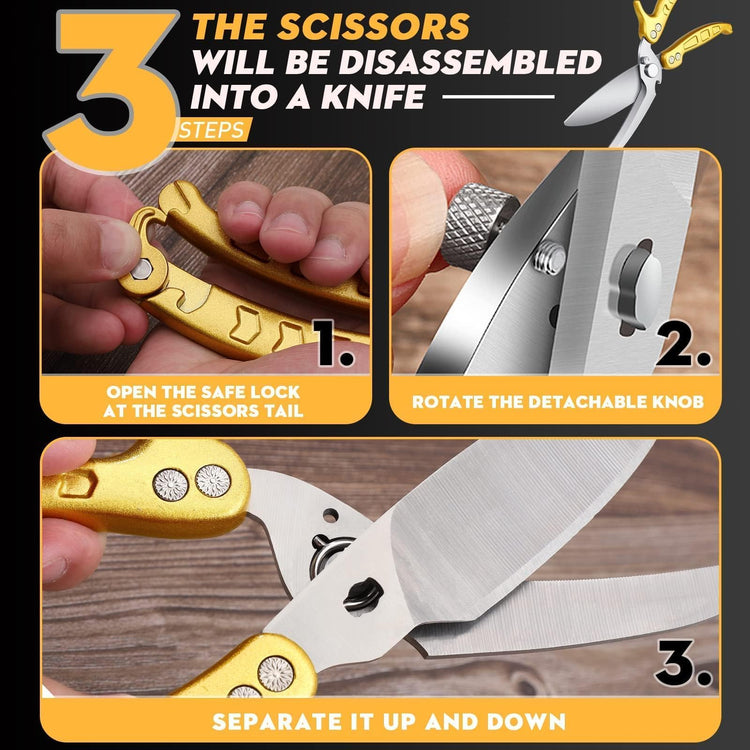 3 STEPS

THE SCISSORS WILL BE DISASSEMBLED INTO A KNIFE

1.

OPEN THE SAFE LOCK AT THE SCISSORS TAIL

2.

ROTATE THE DETACHABLE KNOB

3.

SEPARATE IT UP AND DOWN