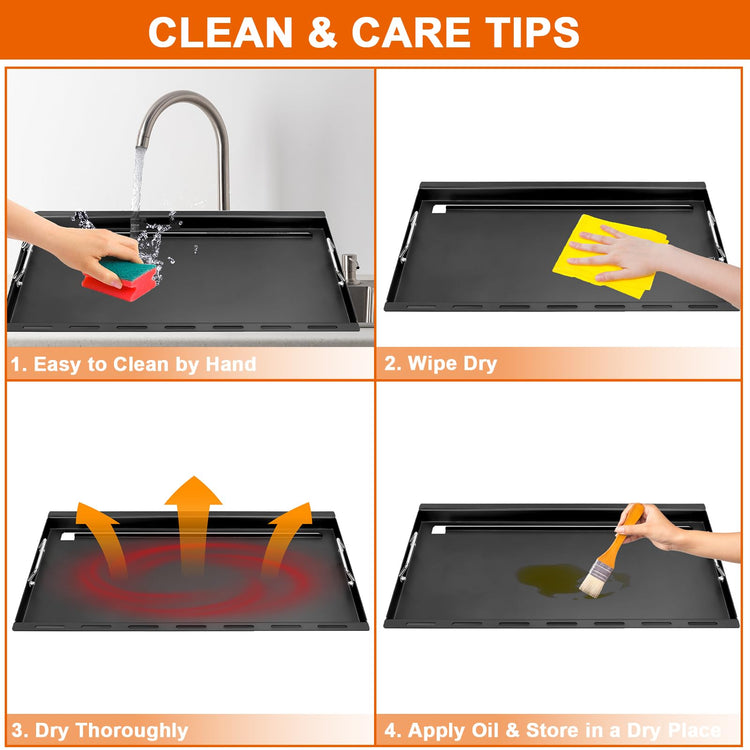 CLEAN & CARE TIPS

1. Easy to Clean by Hand

2. Wipe Dry

3. Dry Thoroughly

4. Apply Oil & Store in a Dry Place