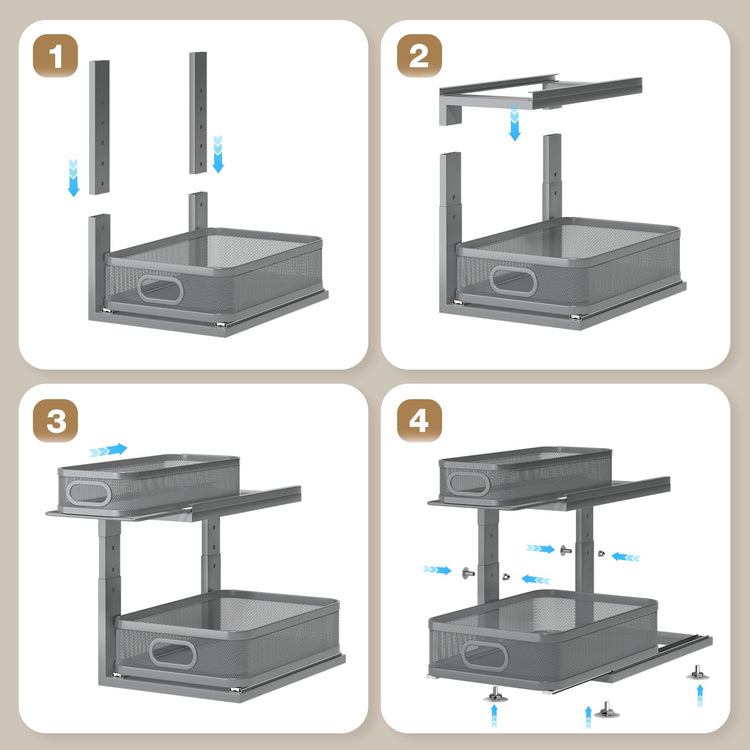 1

2

3

4