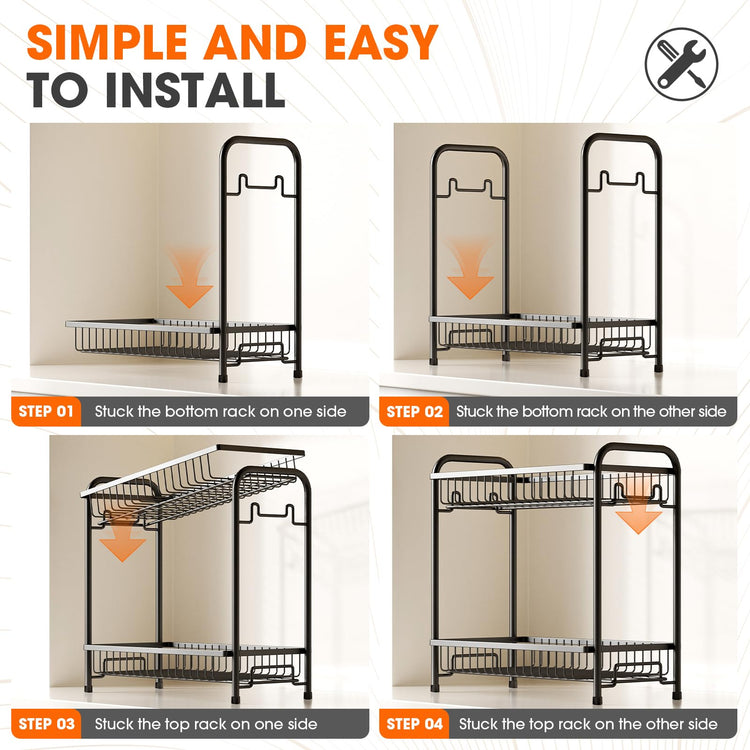 SIMPLE AND EASY
TO INSTALL

STEP 01 Stuck the bottom rack on one side

STEP 02 Stuck the bottom rack on the other side

STEP 03 Stuck the top rack on one side

STEP 04 Stuck the top rack on the other side