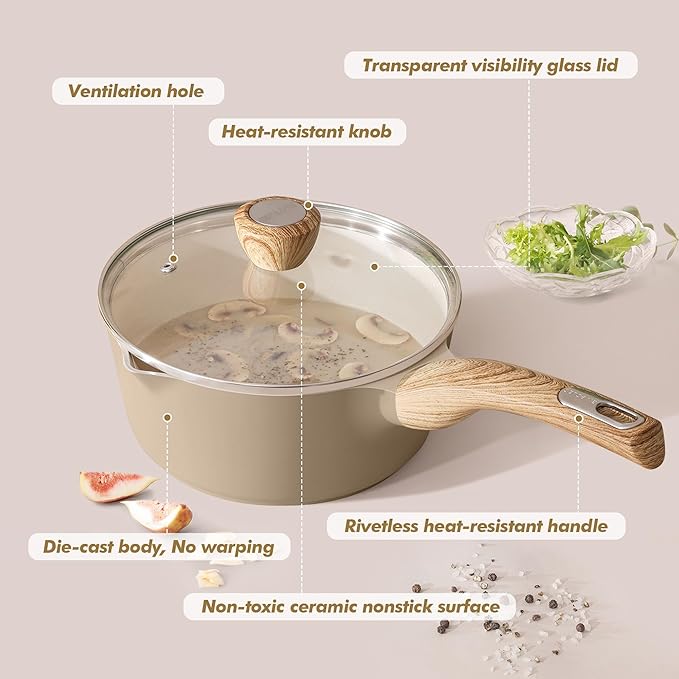 Transparent visibility glass lid

Ventilation hole

Heat-resistant knob

Rivetless heat-resistant handle

Die-cast body, No warping

Non-toxic ceramic nonstick surface