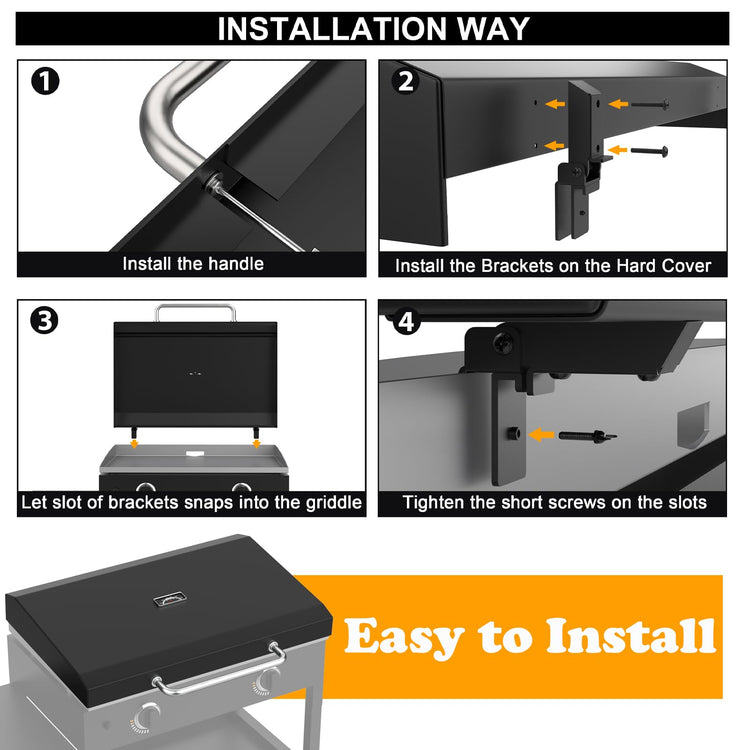 INSTALLATION WAY

1
Install the handle

2
Install the Brackets on the Hard Cover

3
Let slot of brackets snaps into the griddle

4
Tighten the short screws on the slots

Easy to Install