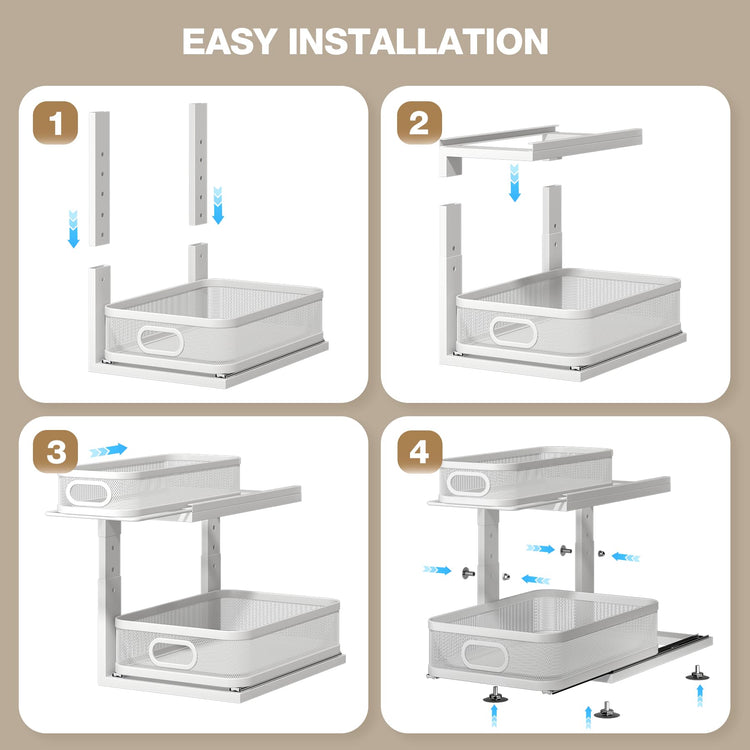 EASY INSTALLATION

1

2

3

4