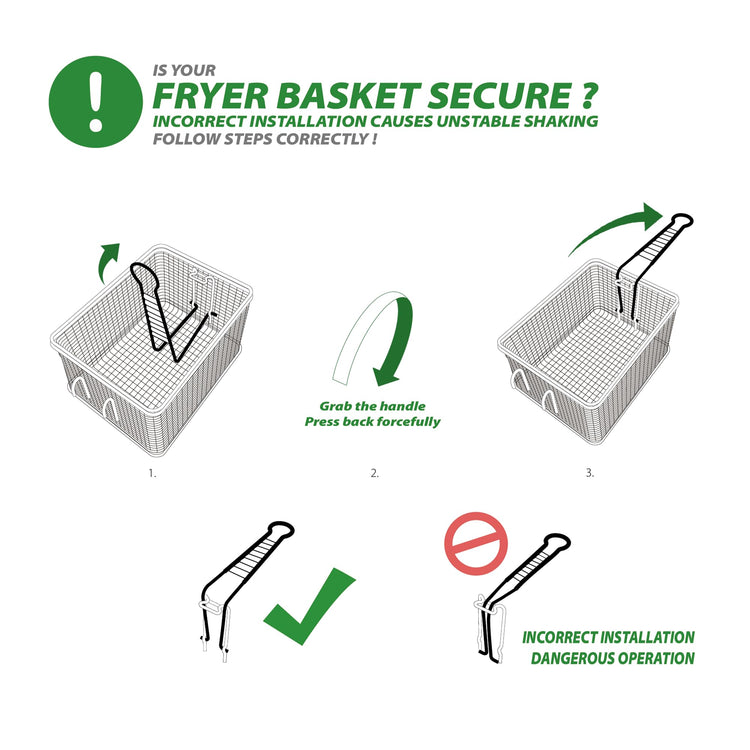 !
IS YOUR
FRYER BASKET SECURE ?
INCORRECT INSTALLATION CAUSES UNSTABLE SHAKING
FOLLOW STEPS CORRECTLY !

Grab the handle
Press back forcefully

1.

2.

3.

INCORRECT INSTALLATION
DANGEROUS OPERATION