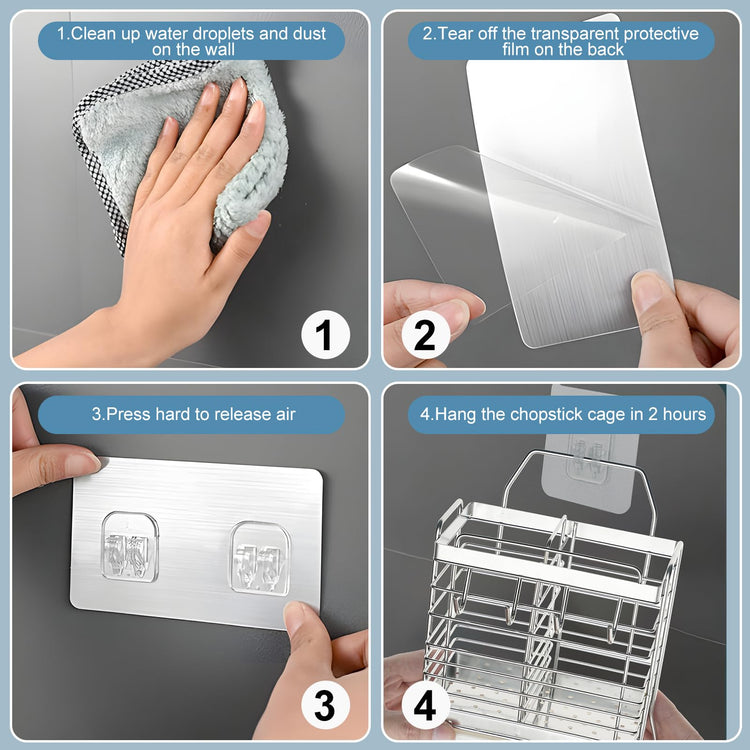 1.Clean up water droplets and dust on the wall

1

2.Tear off the transparent protective film on the back

2

3.Press hard to release air

3

4.Hang the chopstick cage in 2 hours

4