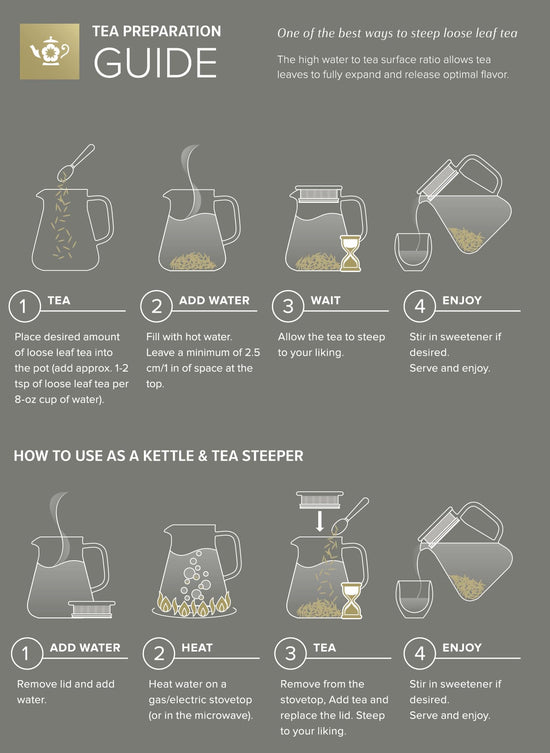 TEA PREPARATION
GUIDE

One of the best ways to steep loose leaf tea

The high water to tea surface ratio allows tea leaves to fully expand and release optimal flavor.

1 TEA

Place desired amount of loose leaf tea into the pot (add approx. 1-2 tsp of loose leaf tea per 8-oz cup of water).

2 ADD WATER

Fill with hot water. Leave a minimum of 2.5 cm/1 in of space at the top.

3 WAIT

Allow the tea to steep to your liking.

4 ENJOY

Stir in sweetener if desired.
Serve and enjoy.

HOW TO USE AS A KETTLE & TEA STEEPER

1 ADD WATER

Remove lid and add water.

2 HEAT

Heat water on a gas/electric stovetop (or in the microwave).

3 TEA

Remove from the stovetop, Add tea and replace the lid. Steep to your liking.

4 ENJOY

Stir in sweetener if desired.
Serve and enjoy.