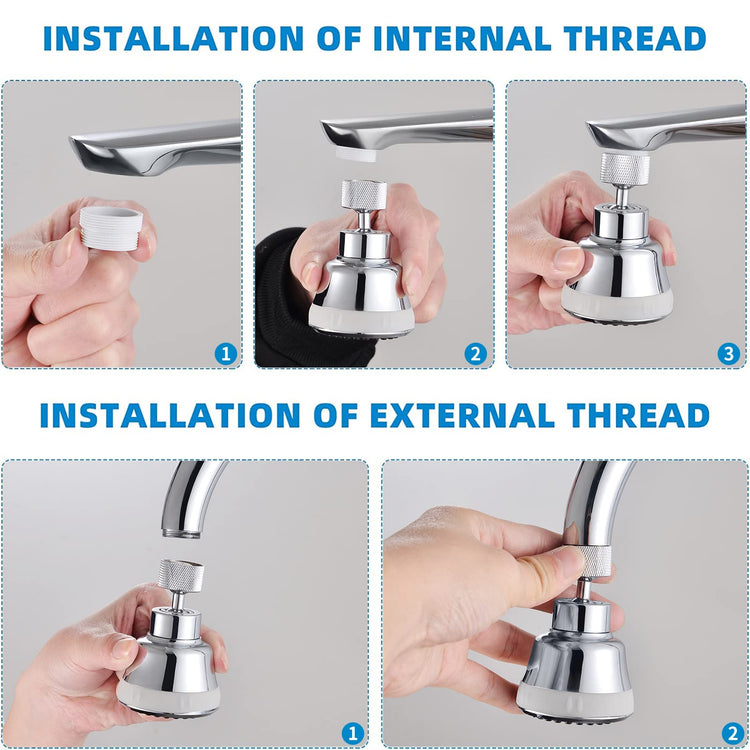 INSTALLATION OF INTERNAL THREAD

1

2

3

INSTALLATION OF EXTERNAL THREAD

1

2