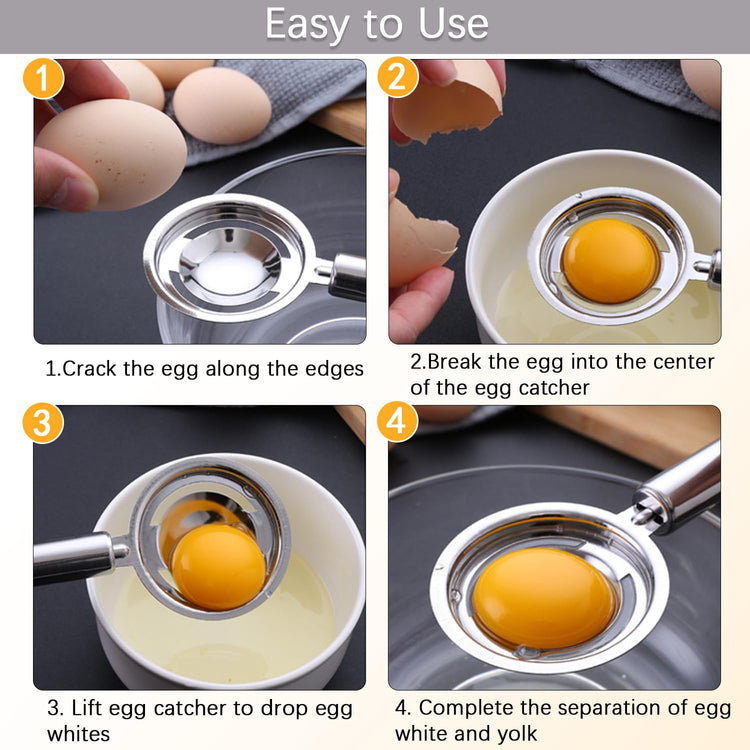 Easy to Use

1

1.Crack the egg along the edges

2

2.Break the egg into the center of the egg catcher

3

3. Lift egg catcher to drop egg whites

4

4. Complete the separation of egg white and yolk