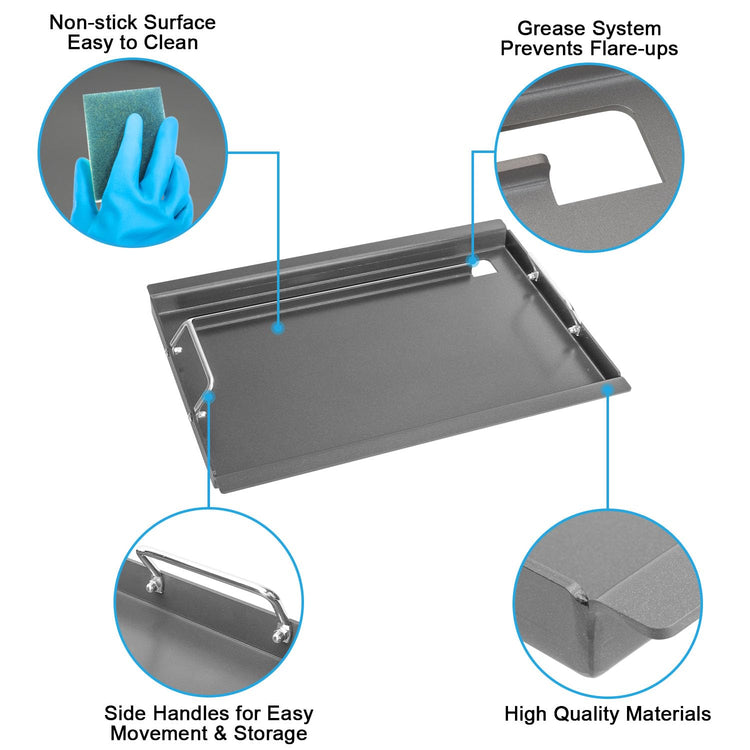 Non-stick Surface
Easy to Clean

Grease System
Prevents Flare-ups

Side Handles for Easy
Movement & Storage

High Quality Materials