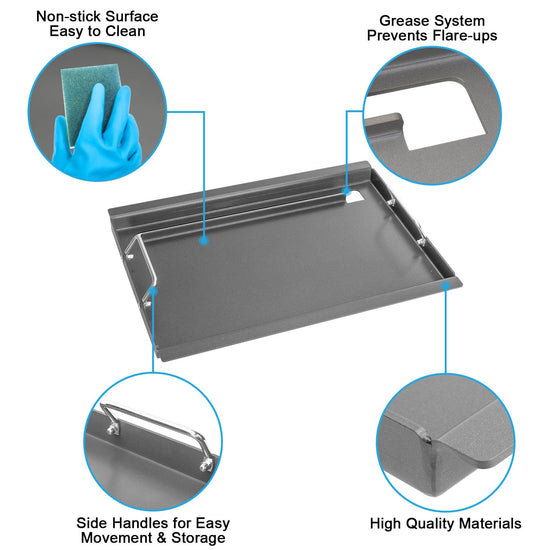 Non-stick Surface
Easy to Clean

Grease System
Prevents Flare-ups

Side Handles for Easy
Movement & Storage

High Quality Materials