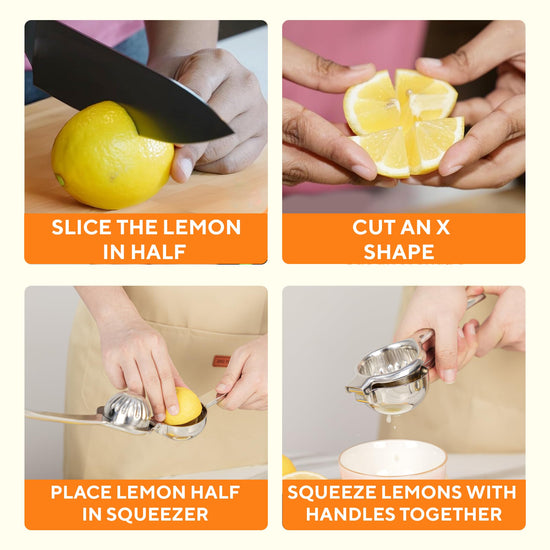 SLICE THE LEMON IN HALF

CUT AN X SHAPE

PLACE LEMON HALF IN SQUEEZER

SQUEEZE LEMONS WITH HANDLES TOGETHER