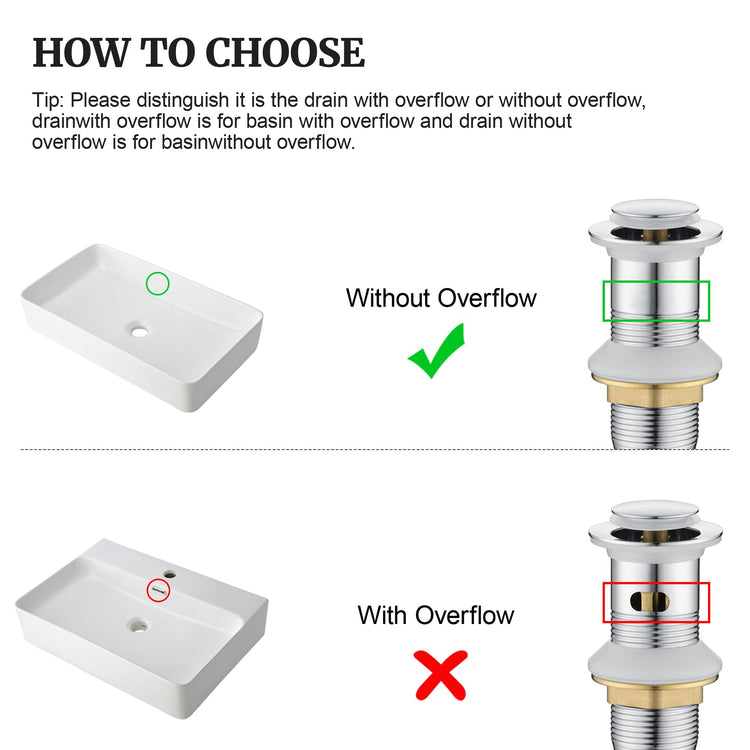 HOW TO CHOOSE

Tip: Please distinguish it is the drain with overflow or without overflow, drainwith overflow is for basin with overflow and drain without overflow is for basinwithout overflow.

Without Overflow

With Overflow