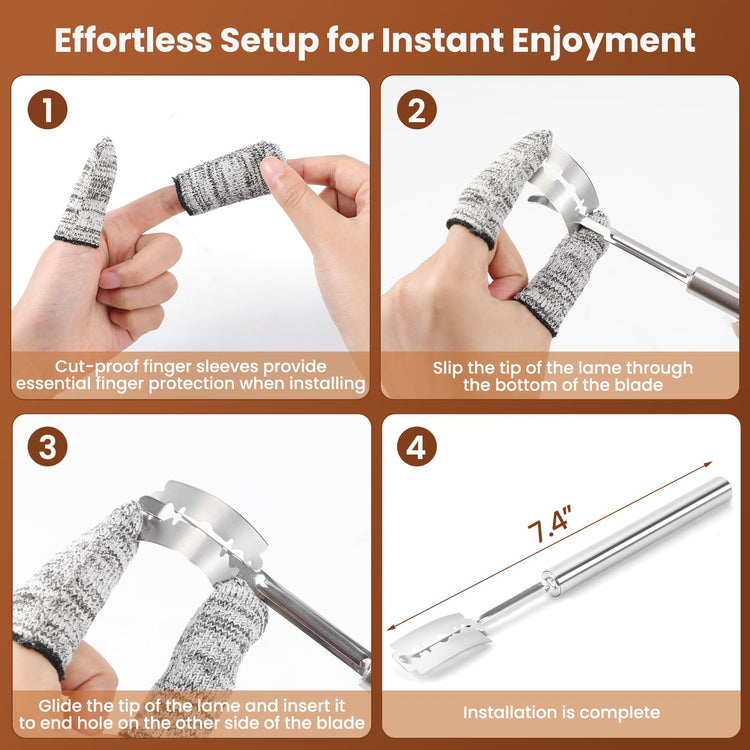 Effortless Setup for Instant Enjoyment

1

Cut-proof finger sleeves provide essential finger protection when installing

2

Slip the tip of the lame through the bottom of the blade

3

Glide the tip of the lame and insert it to end hole on the other side of the blade

4

7.4"

Installation is complete