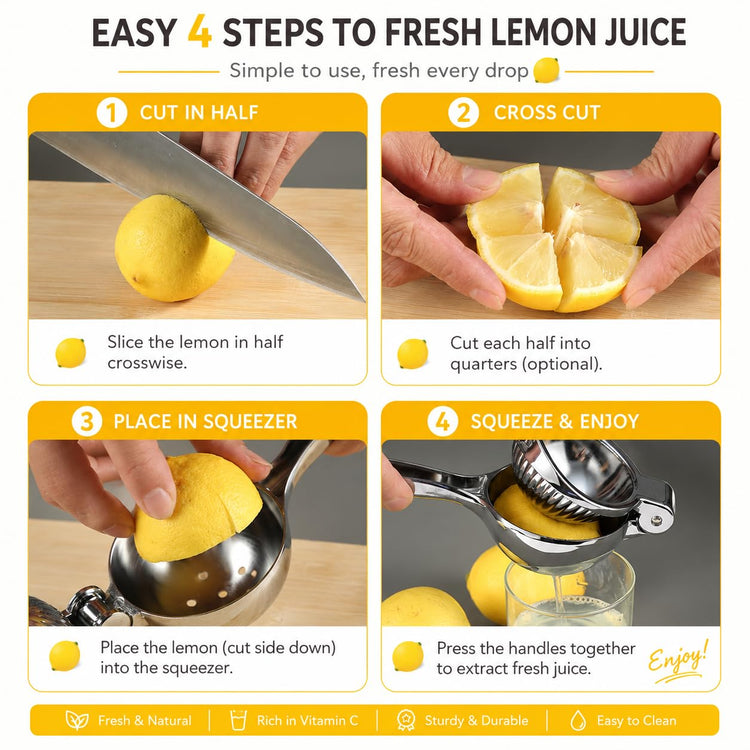 EASY 4 STEPS TO FRESH LEMON JUICE

Simple to use, fresh every drop

1 CUT IN HALF

Slice the lemon in half crosswise.

2 CROSS CUT

Cut each half into quarters (optional).

3 PLACE IN SQUEEZER

Place the lemon (cut side down) into the squeezer.

4 SQUEEZE & ENJOY

Press the handles together to extract fresh juice.

Enjoy!

Fresh & Natural | Rich in Vitamin C | Sturdy & Durable | Easy to Clean