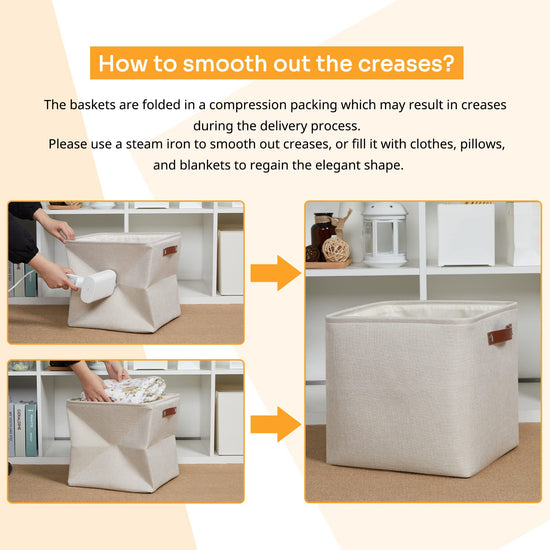 How to smooth out the creases?

The baskets are folded in a compression packing which may result in creases during the delivery process.
Please use a steam iron to smooth out creases, or fill it with clothes, pillows, and blankets to regain the elegant shape.