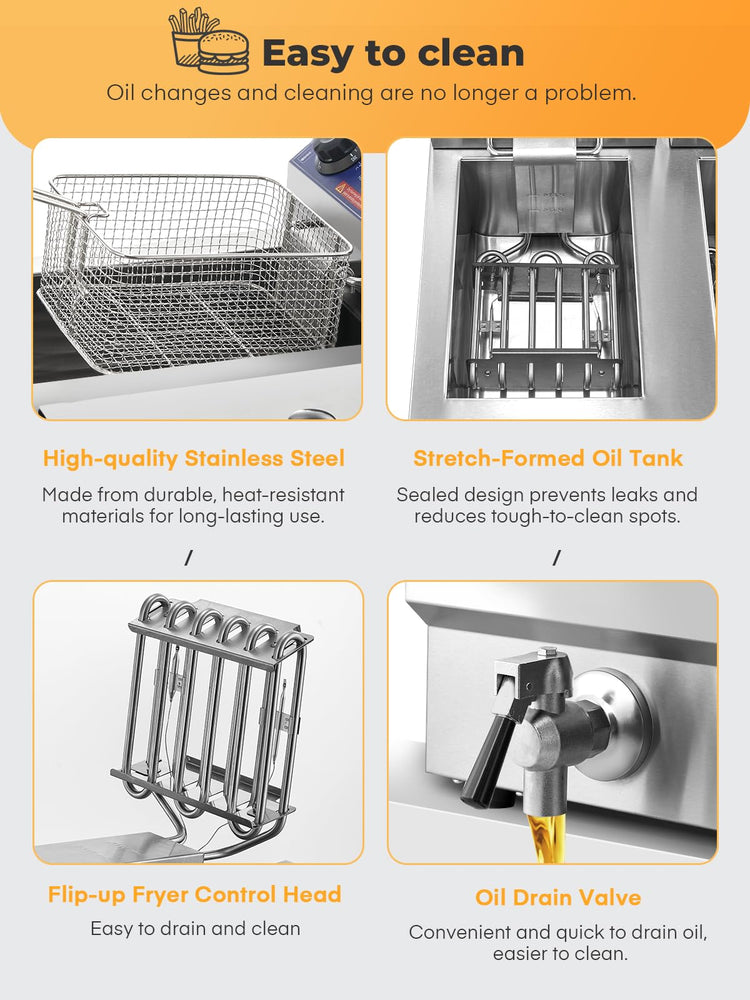 Easy to clean

Oil changes and cleaning are no longer a problem.

High-quality Stainless Steel

Made from durable, heat-resistant materials for long-lasting use.

/

Stretch-Formed Oil Tank

Sealed design prevents leaks and reduces tough-to-clean spots.

/

Flip-up Fryer Control Head

Easy to drain and clean

Oil Drain Valve

Convenient and quick to drain oil, easier to clean.