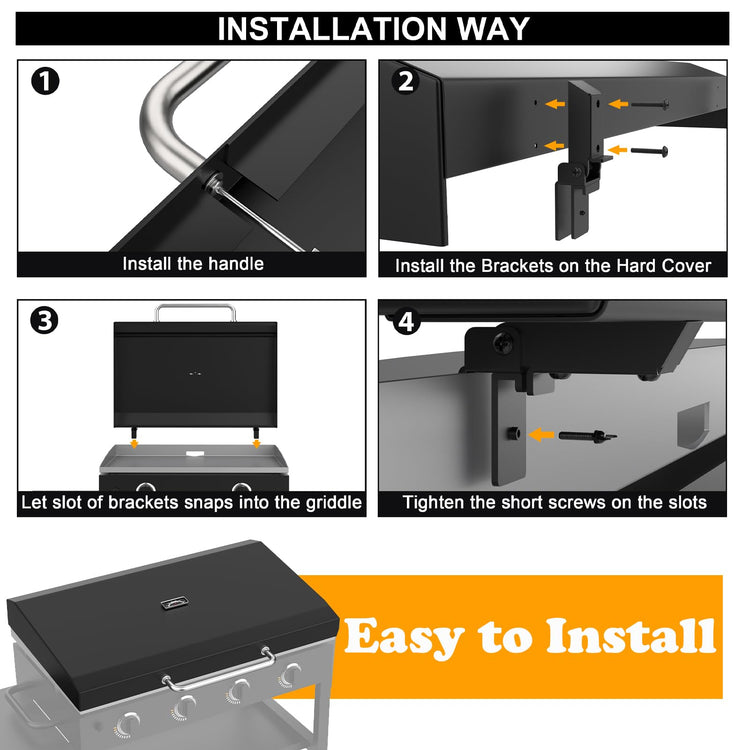 INSTALLATION WAY

1
Install the handle

2
Install the Brackets on the Hard Cover

3
Let slot of brackets snaps into the griddle

4
Tighten the short screws on the slots

Easy to Install