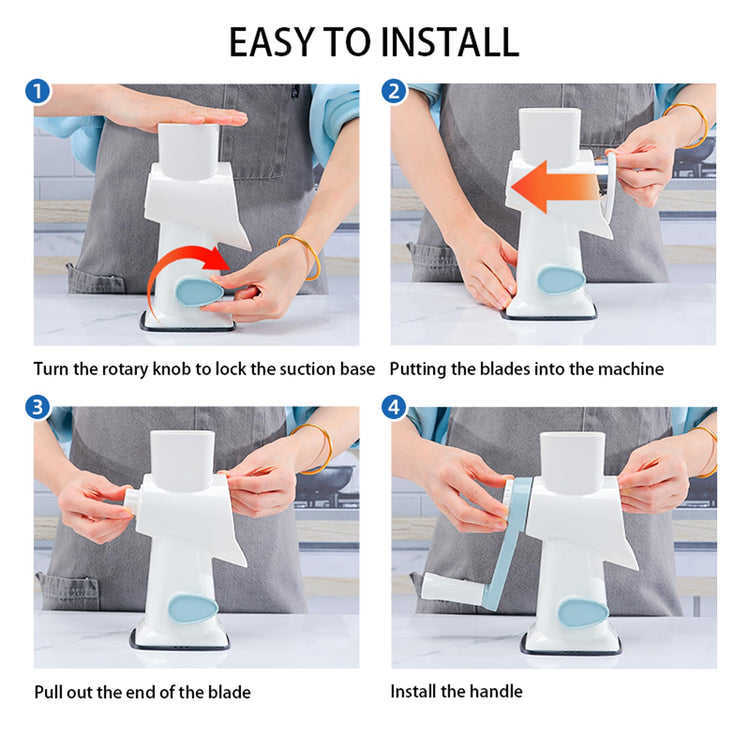 EASY TO INSTALL

1

Turn the rotary knob to lock the suction base

2

Putting the blades into the machine

3

Pull out the end of the blade

4

Install the handle