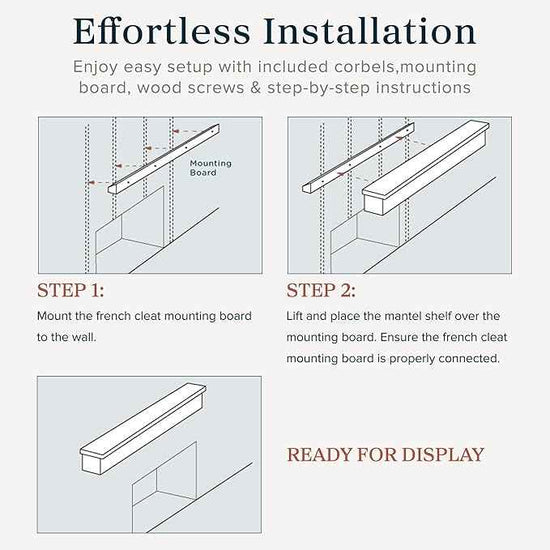 Effortless Installation

Enjoy easy setup with included corbels,mounting board, wood screws & step-by-step instructions

Mounting Board

STEP 1:

Mount the french cleat mounting board to the wall.

STEP 2:

Lift and place the mantel shelf over the mounting board. Ensure the french cleat mounting board is properly connected.

READY FOR DISPLAY