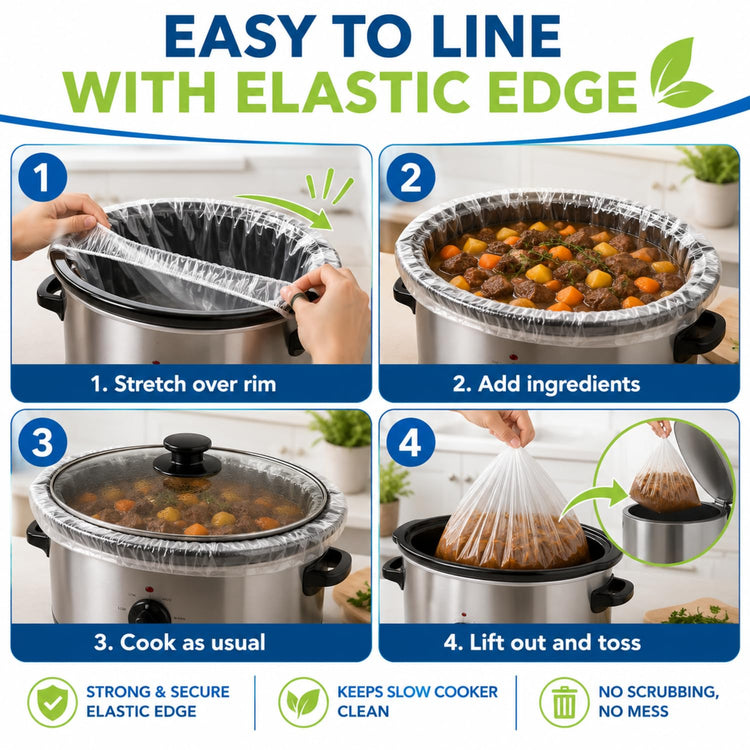 EASY TO LINE
WITH ELASTIC EDGE

1
1. Stretch over rim

2
2. Add ingredients

3
3. Cook as usual

4
4. Lift out and toss

STRONG & SECURE ELASTIC EDGE

KEEPS SLOW COOKER CLEAN

NO SCRUBBING, NO MESS