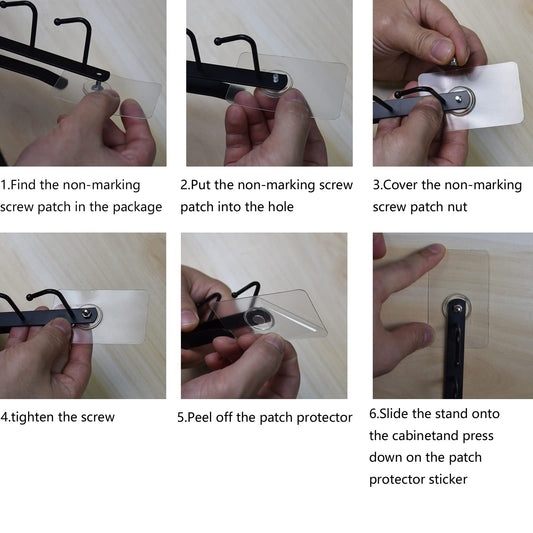 1.Find the non-marking screw patch in the package

2.Put the non-marking screw patch into the hole

3.Cover the non-marking screw patch nut

4.tighten the screw

5.Peel off the patch protector

6.Slide the stand onto the cabinetand press down on the patch protector sticker